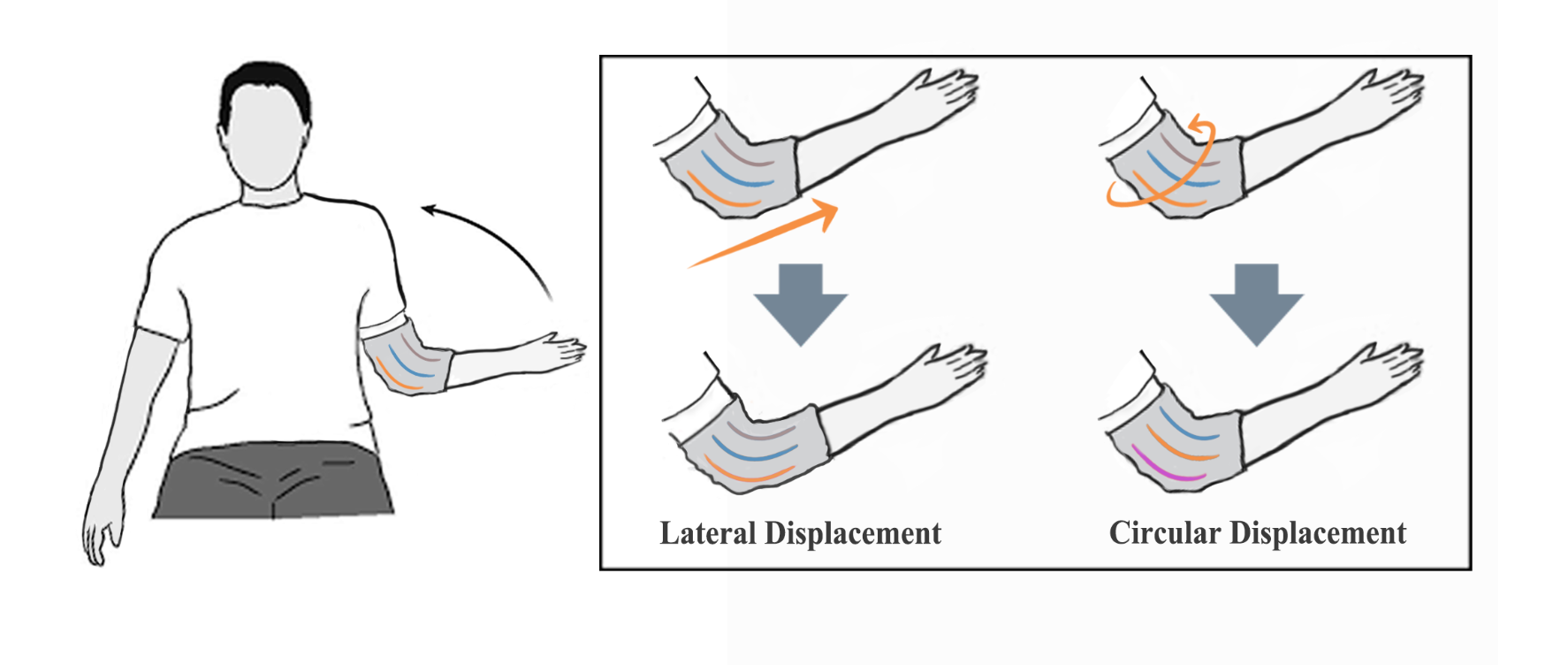 Lateral Displacement

Circular Displacement